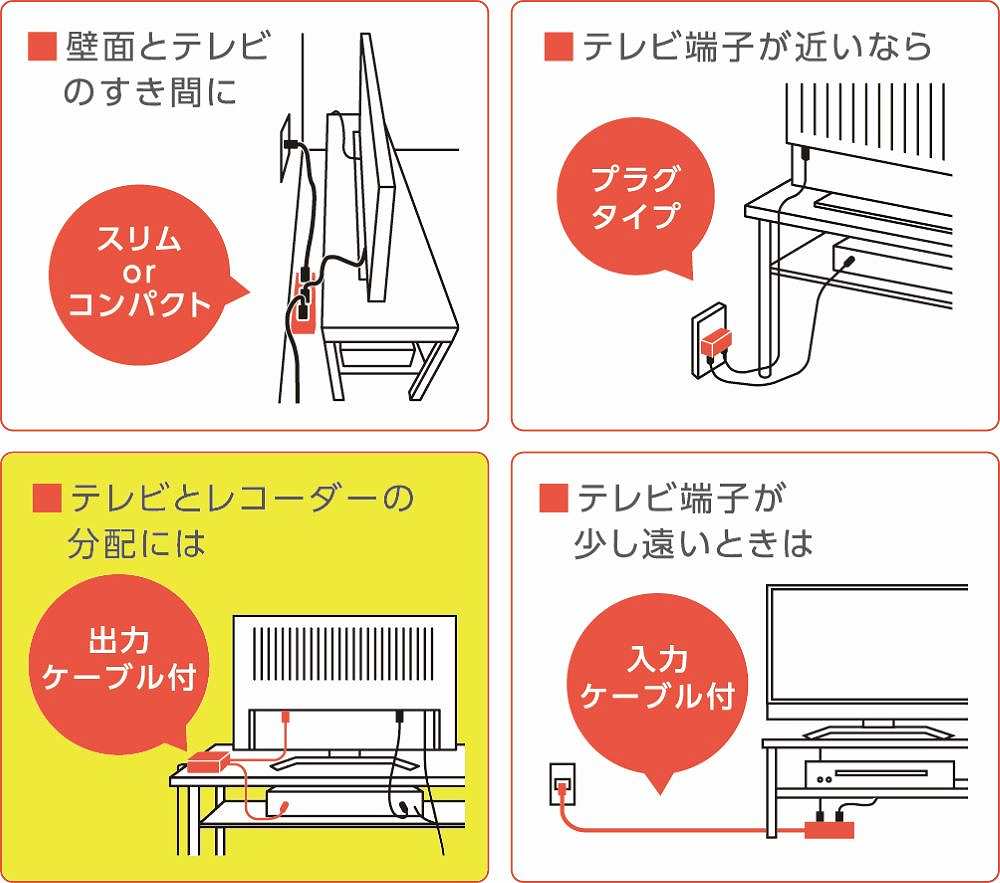 ■壁面とテレビのすき間に

スリム or コンパクト

■テレビ端子が近いなら

プラグタイプ

■テレビとレコーダーの分配には

出力ケーブル付

■テレビ端子が少し遠いときは

入力ケーブル付