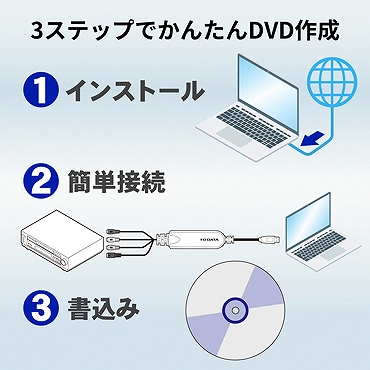 3ステップでかんたんDVD作成

1 インストール

2 簡単接続

I-O DATA

3 書込み