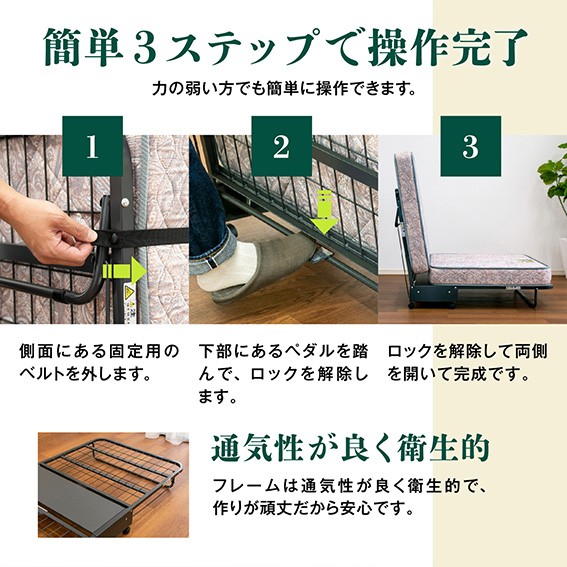 簡単３ステップで操作完了

力の弱い方でも簡単に操作できます。

1

2

3

側面にある固定用のベルトを外します。

下部にあるペダルを踏んで、ロックを解除します。

ロックを解除して両側を開いて完成です。

通気性が良く衛生的

フレームは通気性が良く衛生的で、作りが頑丈だから安心です。