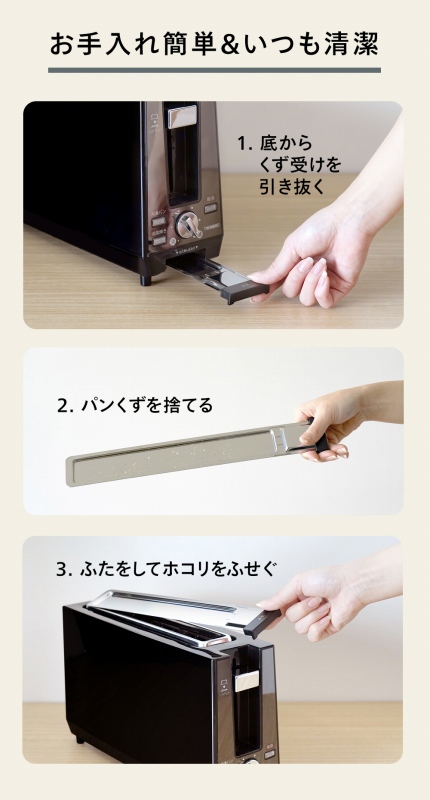 お手入れ簡単&いつも清潔

1. 底からくず受けを引き抜く

2. パンくずを捨てる

3. ふたをしてホコリをふせぐ