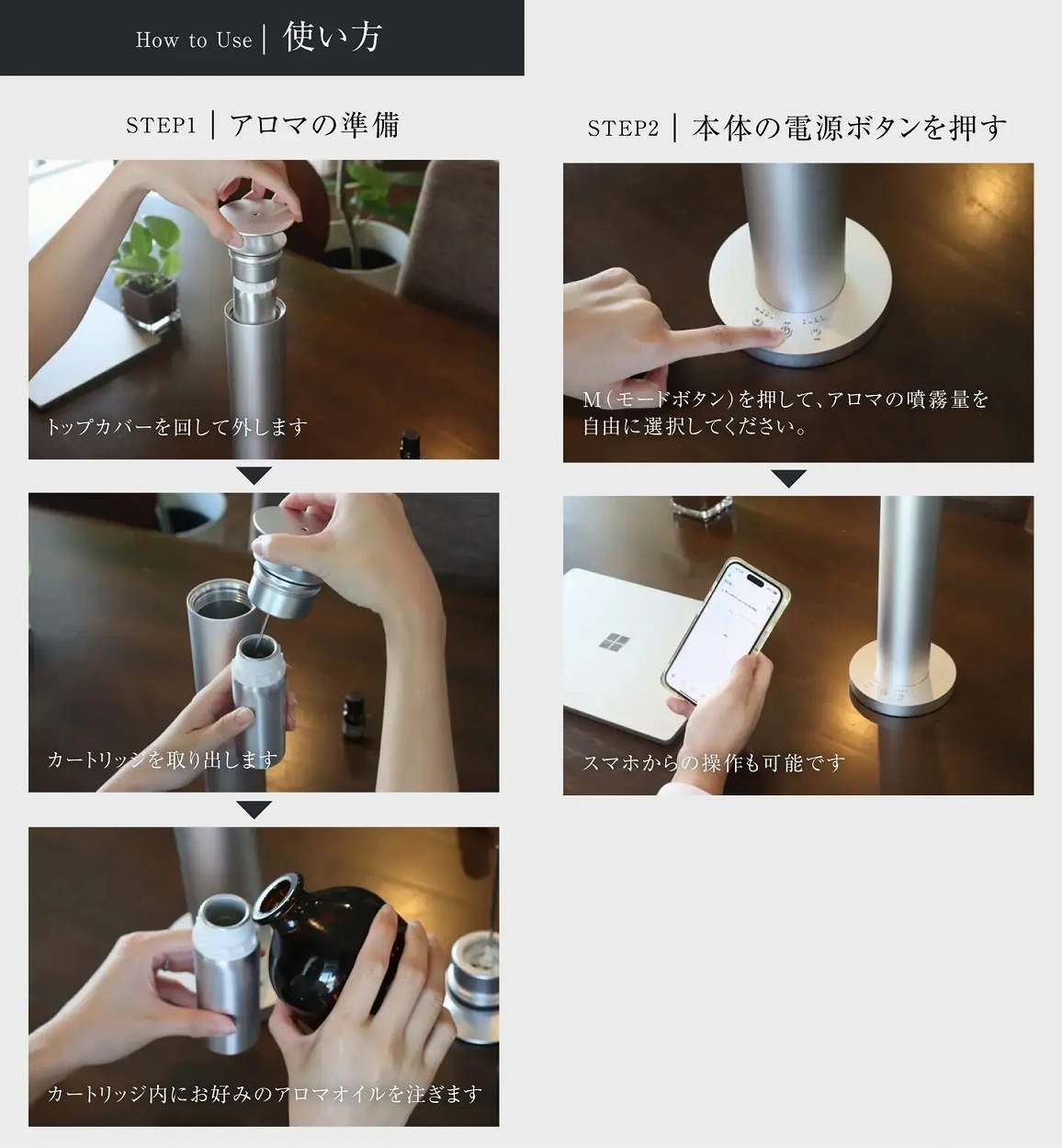 How to Use | 使い方

STEP1 | アロマの準備

トップカバーを回して外します

カートリッジを取り出します

カートリッジ内にお好みのアロマオイルを注ぎます

STEP2 | 本体の電源ボタンを押す

M（モードボタン）を押して、アロマの噴霧量を自由に選択してください。

スマホからの操作も可能です