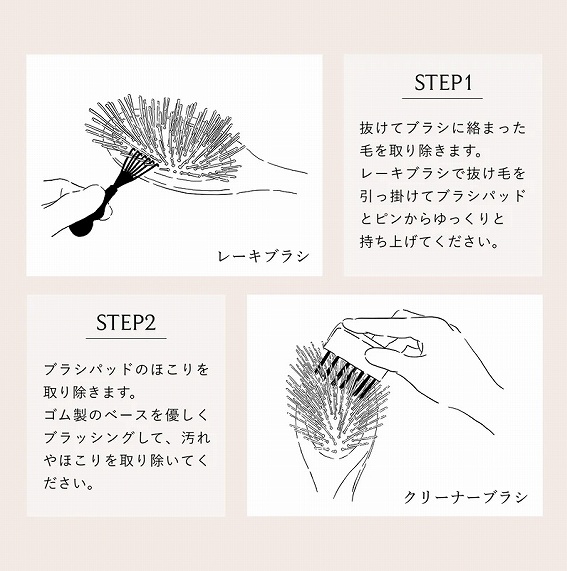 レーキブラシ

STEP1

抜けてブラシに絡まった毛を取り除きます。
レーキブラシで抜け毛を引っ掛けてブラシパッドとピンからゆっくりと持ち上げてください。

STEP2

ブラシパッドのほこりを取り除きます。
ゴム製のベースを優しくブラッシングして、汚れやほこりを取り除いてください。

クリーナーブラシ