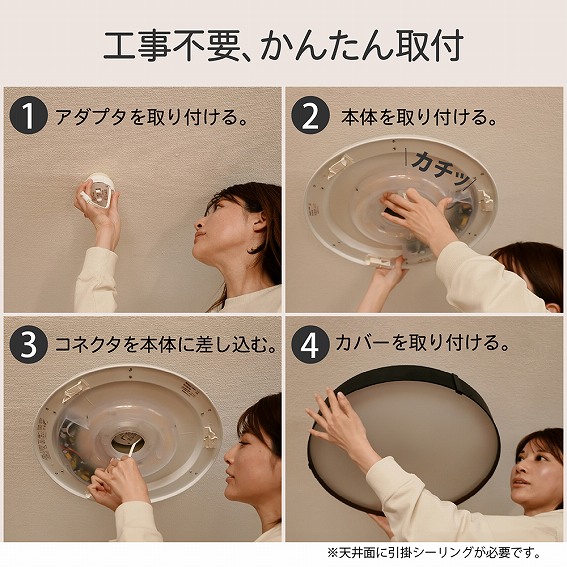 工事不要、かんたん取付

1 アダプタを取り付ける。

2 本体を取り付ける。

カチッ

3 コネクタを本体に差し込む。

4 カバーを取り付ける。

※天井面に引掛シーリングが必要です。