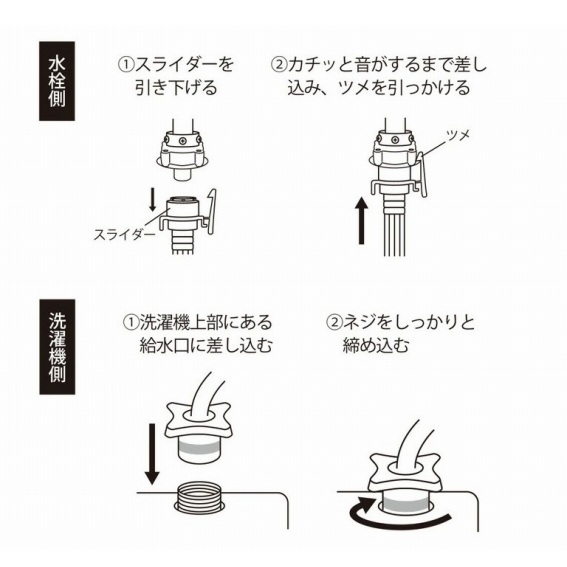 水栓側

①スライダーを引き下げる

スライダー

②カチッと音がするまで差し込み、ツメを引っかける

ツメ

洗濯機側

①洗濯機上部にある給水口に差し込む

②ネジをしっかりと締め込む