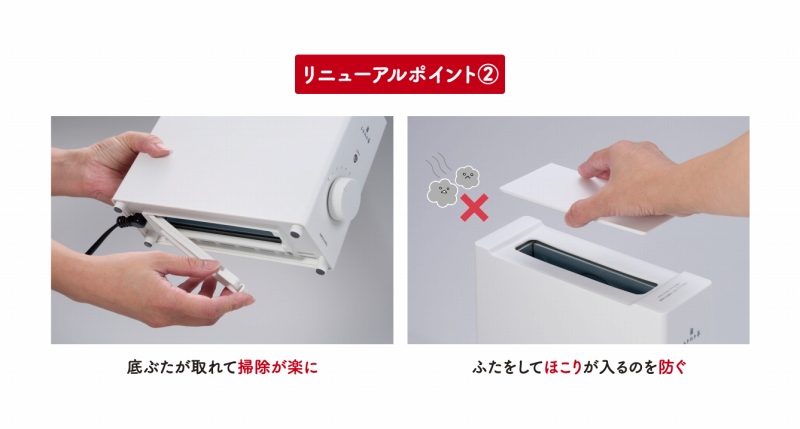 リニューアルポイント②

底ぶたが取れて掃除が楽に

ふたをしてほこりが入るのを防ぐ