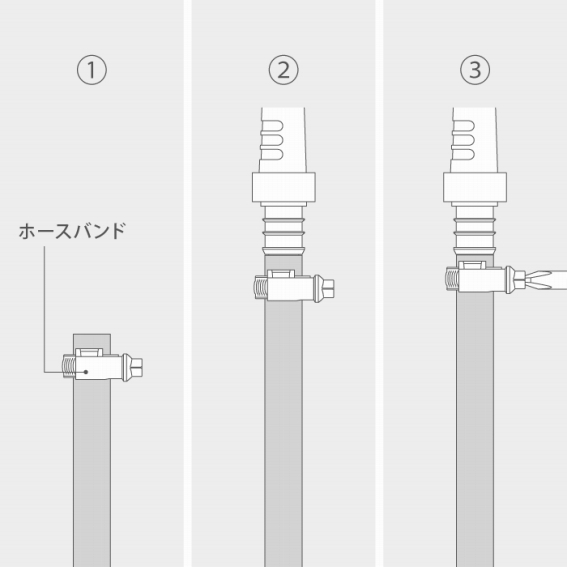 ①

ホースバンド

②

③