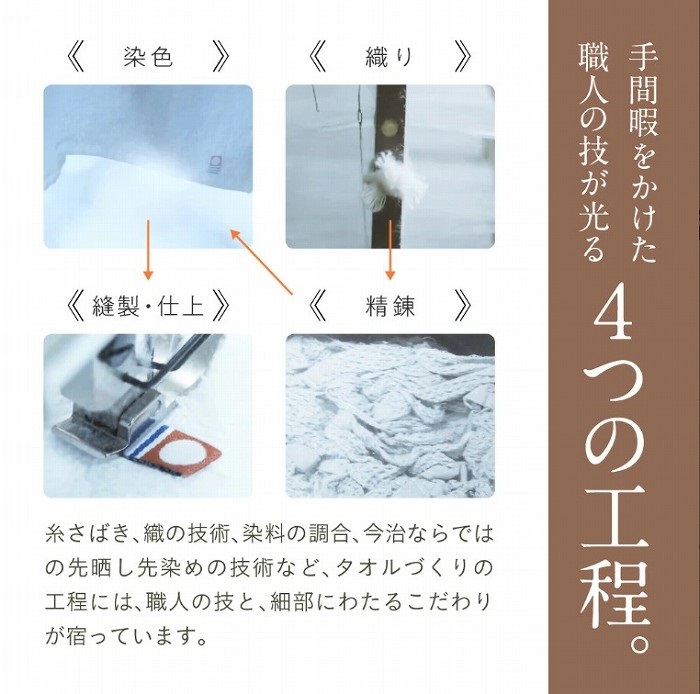 手間暇をかけた
職人の技が光る
4つの工程。

《 染色 》

《 織り 》

《 縫製・仕上 》

《 精錬 》

糸さばき、織の技術、染料の調合、今治ならではの先晒し先染めの技術など、タオルづくりの工程には、職人の技と、細部にわたるこだわりが宿っています。