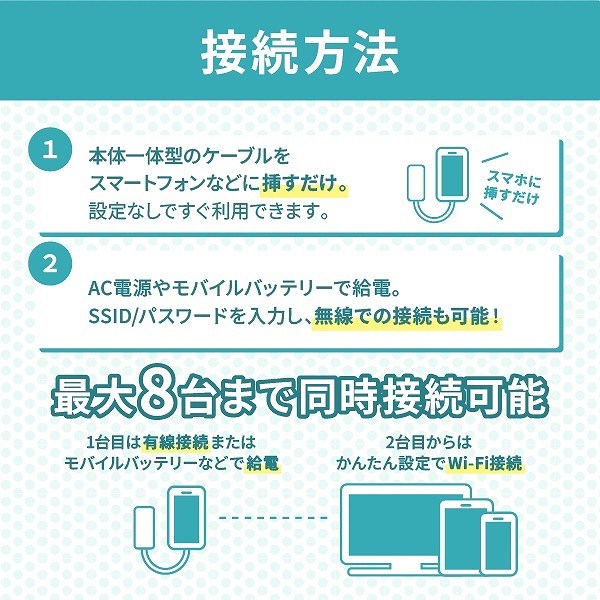 接続方法

1

本体一体型のケーブルをスマートフォンなどに挿すだけ。設定なしですぐ利用できます。

スマホに挿すだけ

2

AC電源やモバイルバッテリーで給電。SSID/パスワードを入力し、無線での接続も可能！

最大8台まで同時接続可能

1台目は有線接続またはモバイルバッテリーなどで給電

2台目からはかんたん設定でWi-Fi接続