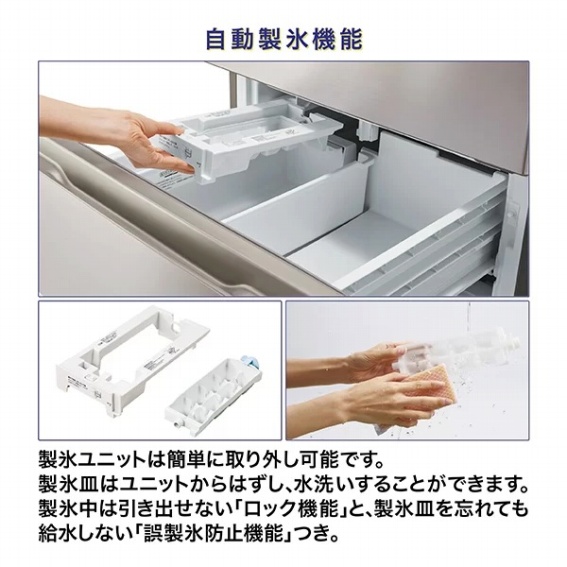 自動製氷機能

製氷ユニットは簡単に取り外し可能です。
製氷皿はユニットからはずし、水洗いすることができます。
製氷中は引き出せない「ロック機能」と、製氷皿を忘れても給水しない「誤製氷防止機能」つき。