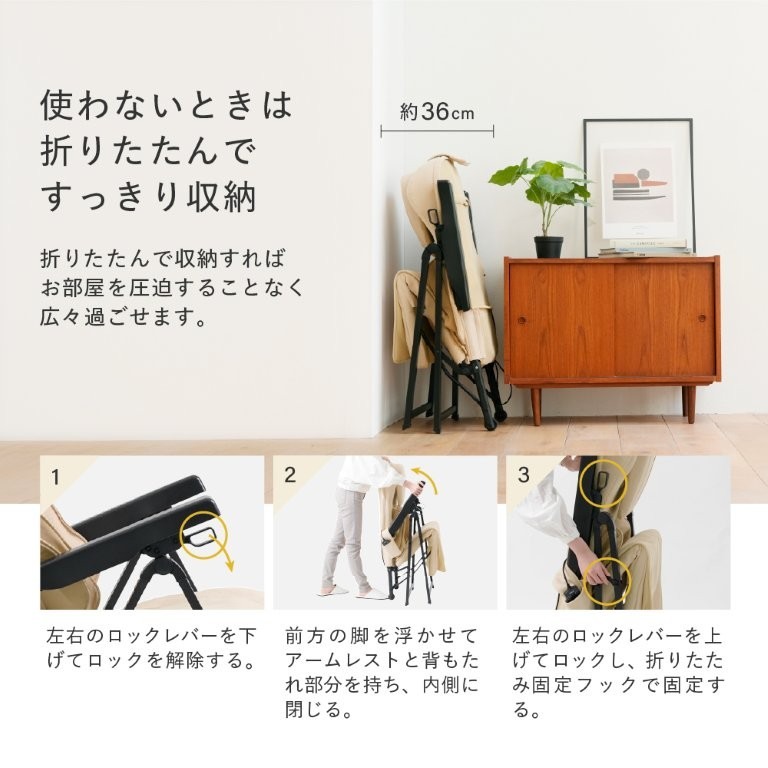 使わないときは
折りたたんで
すっきり収納

折りたたんで収納すれば
お部屋を圧迫することなく
広々過ごせます。

約36cm

1

左右のロックレバーを下げてロックを解除する。

2

前方の脚を浮かせてアームレストと背もたれ部分を持ち、内側に閉じる。

3

左右のロックレバーを上げてロックし、折りたたみ固定フックで固定する。