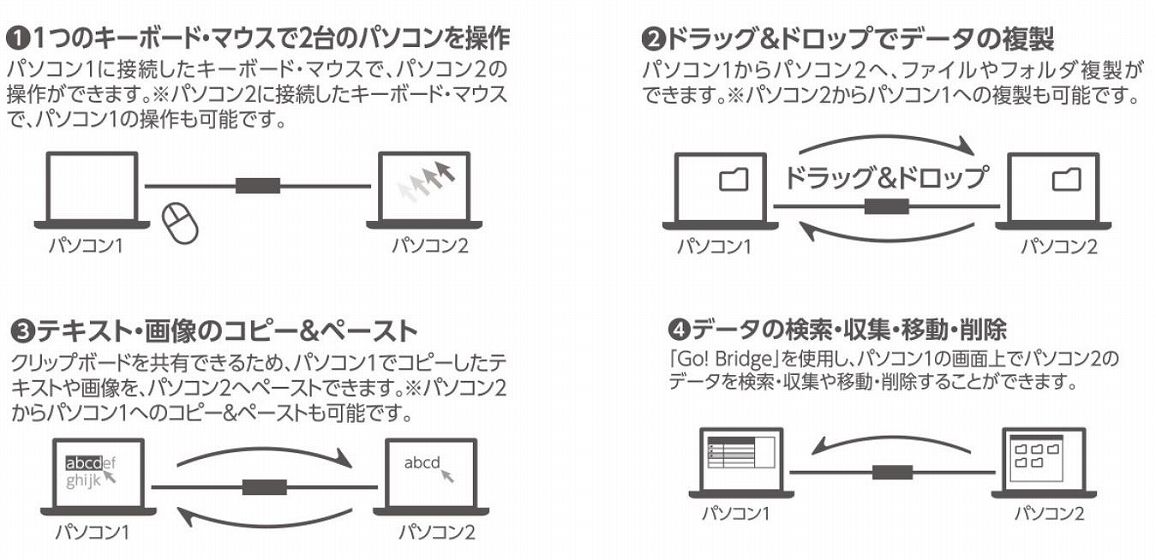 ❶1つのキーボード・マウスで2台のパソコンを操作
パソコン1に接続したキーボード・マウスで、パソコン2の操作ができます。※パソコン2に接続したキーボード・マウスで、パソコン1の操作も可能です。

パソコン1
パソコン2

❷ドラッグ&ドロップでデータの複製
パソコン1からパソコン2へ、ファイルやフォルダ複製ができます。※パソコン2からパソコン1への複製も可能です。

ドラッグ&ドロップ

パソコン1
パソコン2

❸テキスト・画像のコピー&ペースト
クリップボードを共有できるため、パソコン1でコピーしたテキストや画像を、パソコン2へペーストできます。※パソコン2からパソコン1へのコピー&ペーストも可能です。

abcdef
ghijk

abcd

パソコン1
パソコン2

❹データの検索・収集・移動・削除
「Go! Bridge」を使用し、パソコン1の画面上でパソコン2のデータを検索・収集や移動・削除することができます。

パソコン1
パソコン2