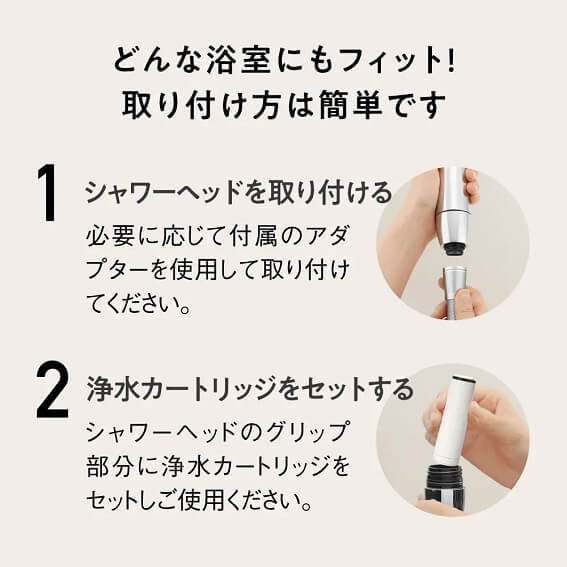 どんな浴室にもフィット!
取り付け方は簡単です

1 シャワーヘッドを取り付ける
必要に応じて付属のアダプターを使用して取り付けてください。

2 浄水カートリッジをセットする
シャワーヘッドのグリップ部分に浄水カートリッジをセットしご使用ください。