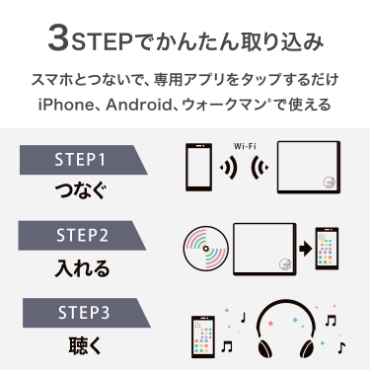 3STEPでかんたん取り込み

スマホとつないで、専用アプリをタップするだけ
iPhone、Android、ウォークマン®で使える

STEP1
つなぐ

Wi-Fi

STEP2
入れる

STEP3
聴く