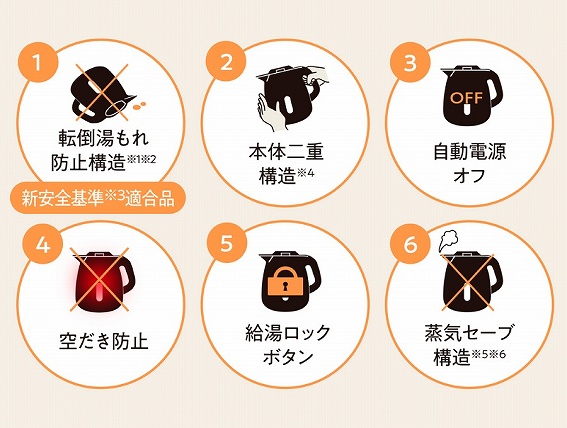 1
転倒湯もれ防止構造※1※2
新安全基準※3適合品

2
本体二重構造※4

3
OFF
自動電源オフ

4
空だき防止

5
給湯ロックボタン

6
蒸気セーブ構造※5※6