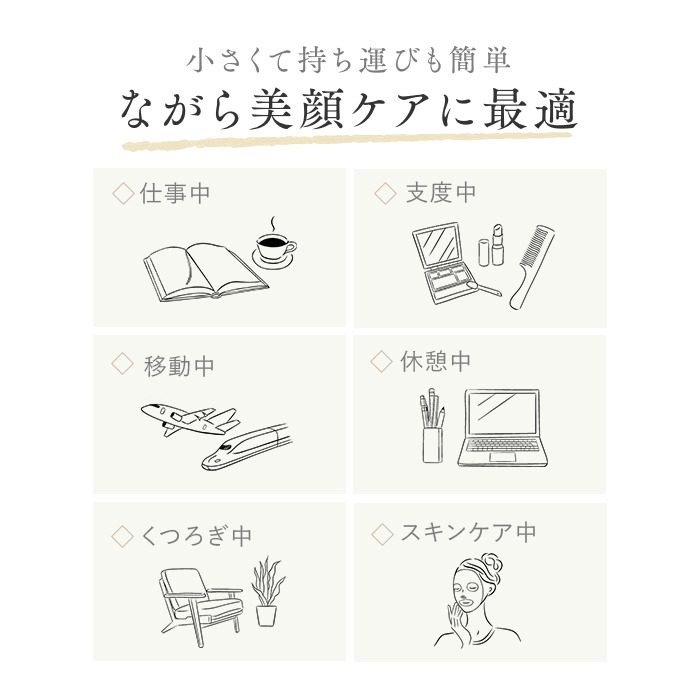 小さくて持ち運びも簡単

ながら美顔ケアに最適

◇ 仕事中

◇ 支度中

◇ 移動中

◇ 休憩中

◇ くつろぎ中

◇ スキンケア中