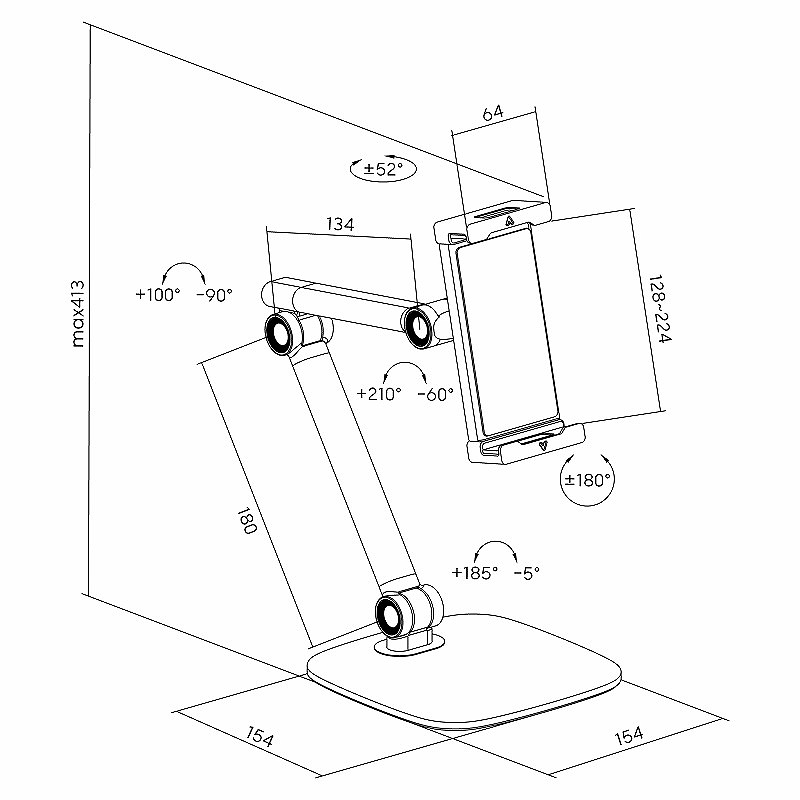 max413

64

±52°

134

+100° -90°

128~224

+210° -60°

±180°

180

+185° -5°

154

154