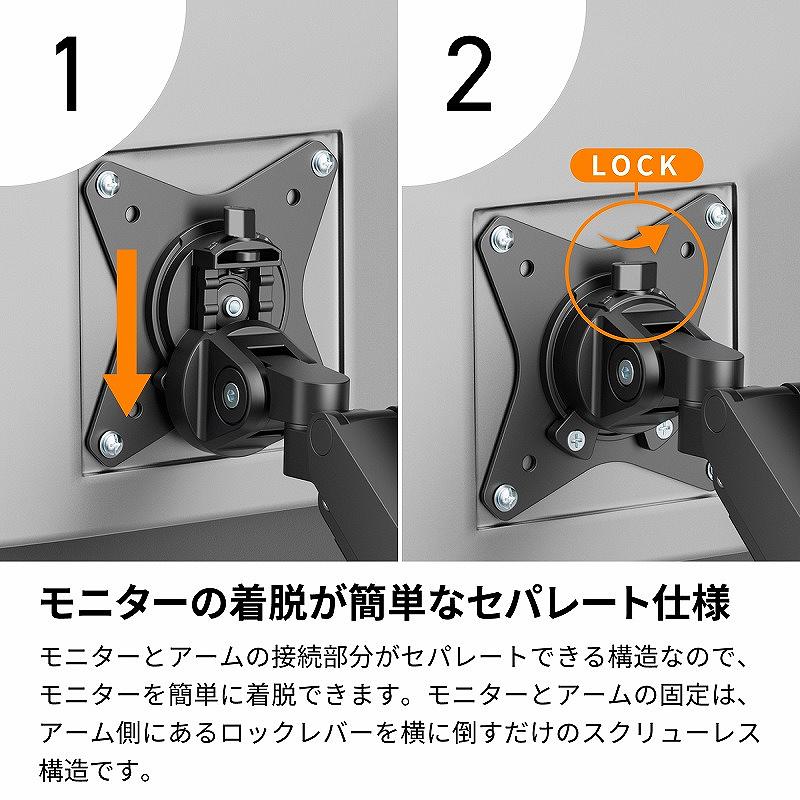 1

2

LOCK

モニターの着脱が簡単なセパレート仕様

モニターとアームの接続部分がセパレートできる構造なので、モニターを簡単に着脱できます。モニターとアームの固定は、アーム側にあるロックレバーを横に倒すだけのスクリューレス構造です。