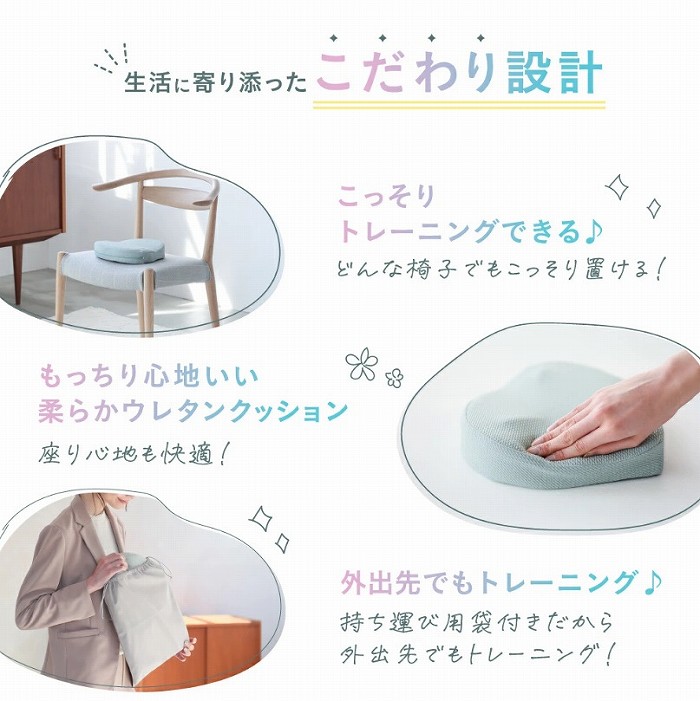 生活に寄り添った こだわり設計

こっそり
トレーニングできる♪
どんな椅子でもこっそり置ける！

もっちり心地いい
柔らかウレタンクッション
座り心地も快適！

外出先でもトレーニング♪
持ち運び用袋付きだから
外出先でもトレーニング！