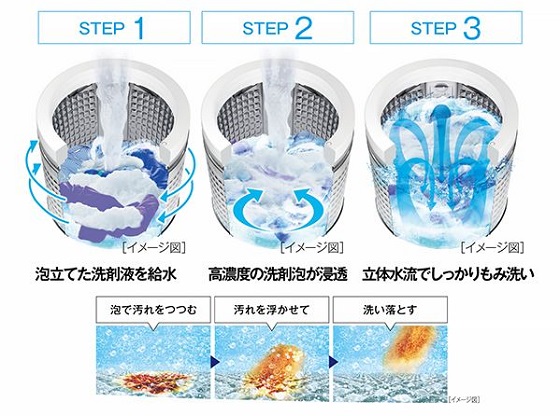 STEP 1

[イメージ図]

泡立てた洗剤液を給水

STEP 2

[イメージ図]

高濃度の洗剤泡が浸透

STEP 3

[イメージ図]

立体水流でしっかりもみ洗い

泡で汚れをつつむ

汚れを浮かせて

洗い落とす

[イメージ図]