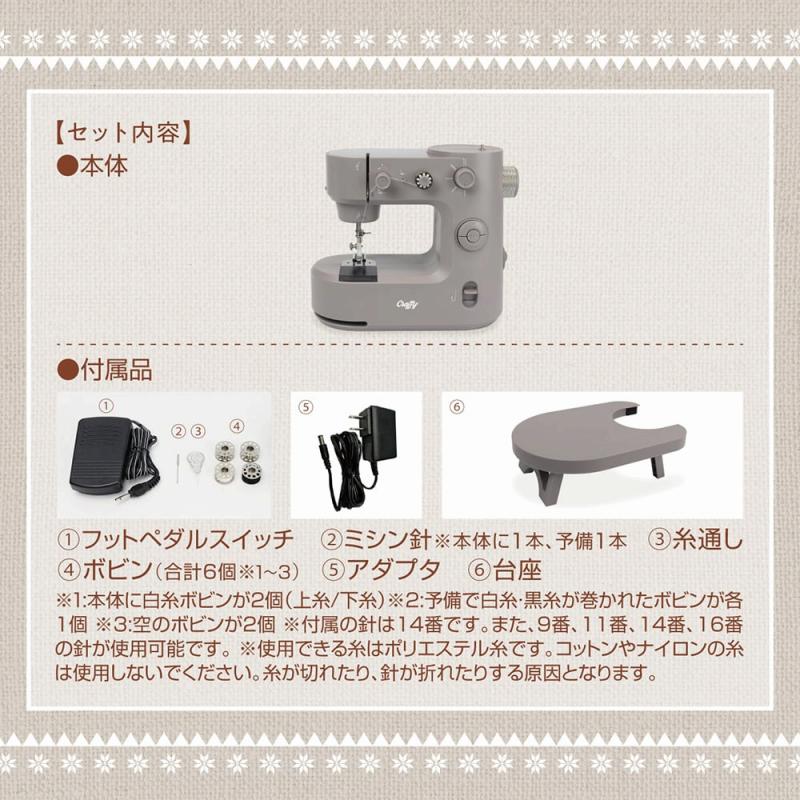 【セット内容】
●本体

Crafty

●付属品

①
②③
④
⑤
⑥

①フットペダルスイッチ　②ミシン針※本体に1本、予備1本　③糸通し
④ボビン（合計6個※1~3）　⑤アダプタ　⑥台座
※1:本体に白糸ボビンが2個（上糸/下糸）※2:予備で白糸・黒糸が巻かれたボビンが各1個 ※3:空のボビンが2個 ※付属の針は14番です。また、9番、11番、14番、16番の針が使用可能です。※使用できる糸はポリエステル糸です。コットンやナイロンの糸は使用しないでください。糸が切れたり、針が折れたりする原因となります。