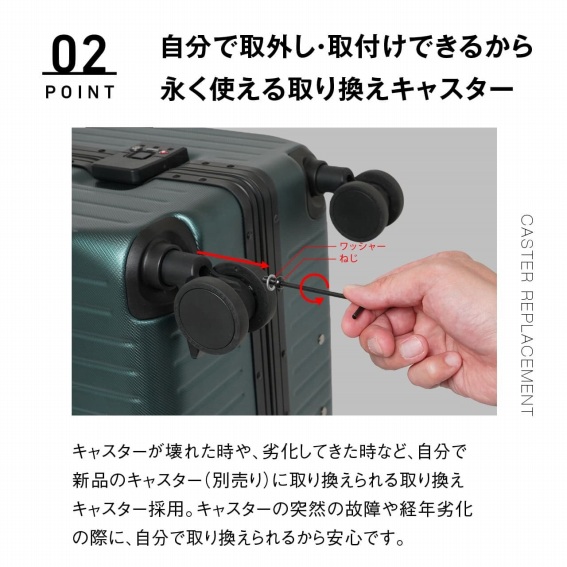 02
POINT

自分で取外し・取付けできるから
永く使える取り換えキャスター

ワッシャー
ねじ

CASTER REPLACEMENT

キャスターが壊れた時や、劣化してきた時など、自分で新品のキャスター（別売り）に取り換えられる取り換えキャスター採用。キャスターの突然の故障や経年劣化の際に、自分で取り換えられるから安心です。