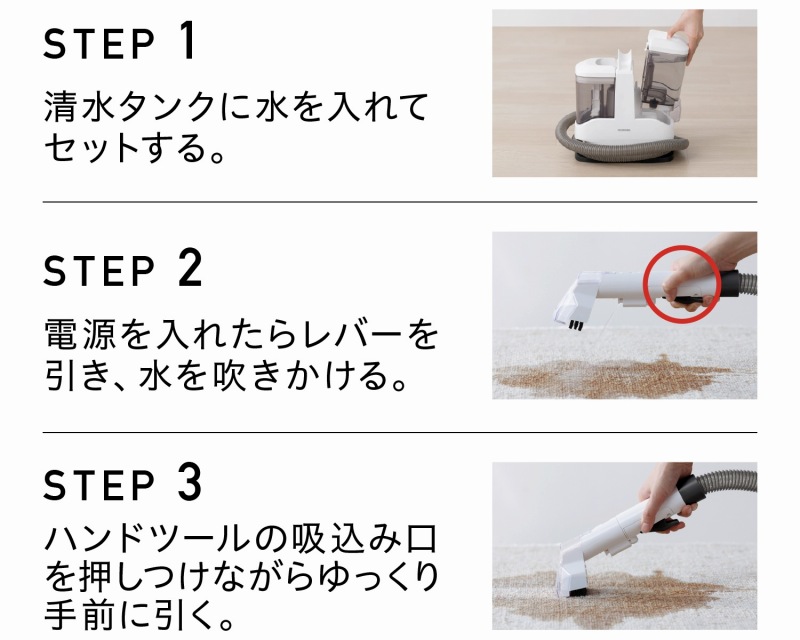 STEP 1

清水タンクに水を入れてセットする。

STEP 2

電源を入れたらレバーを引き、水を吹きかける。

STEP 3

ハンドツールの吸込み口を押しつけながらゆっくり手前に引く。