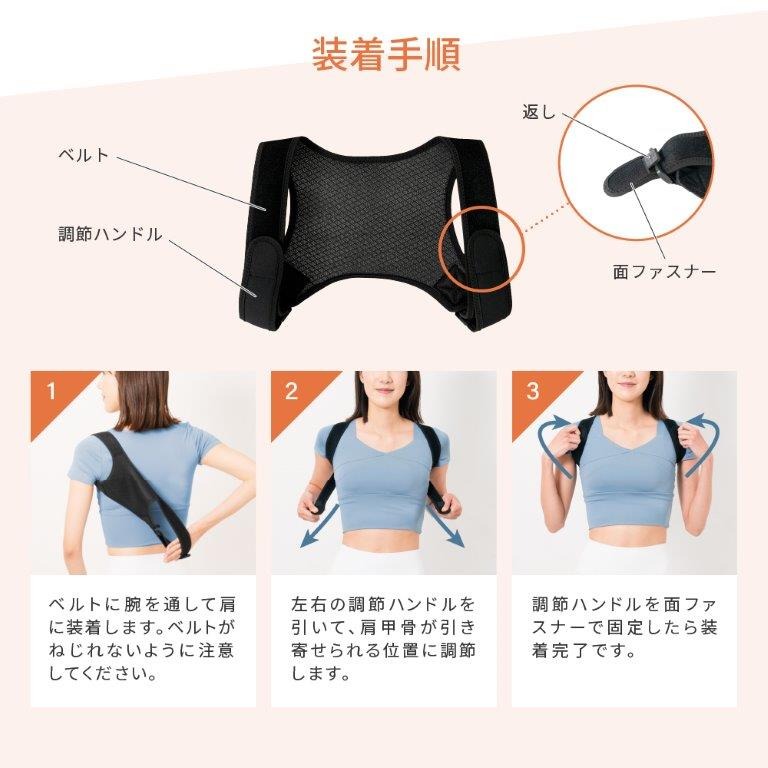 装着手順

ベルト

調節ハンドル

返し

面ファスナー

1

ベルトに腕を通して肩に装着します。ベルトがねじれないように注意してください。

2

左右の調節ハンドルを引いて、肩甲骨が引き寄せられる位置に調節します。

3

調節ハンドルを面ファスナーで固定したら装着完了です。