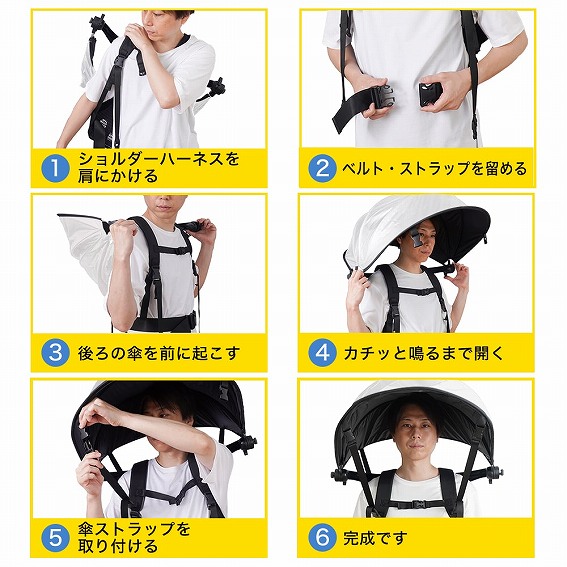 1 ショルダーハーネスを肩にかける

2 ベルト・ストラップを留める

3 後ろの傘を前に起こす

4 カチッと鳴るまで開く

5 傘ストラップを取り付ける

6 完成です