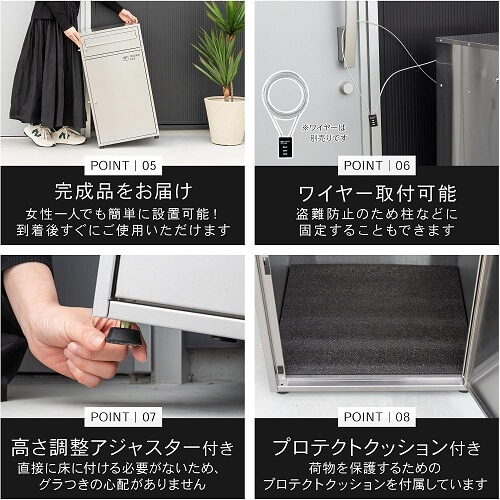 POINT | 05

完成品をお届け

女性一人でも簡単に設置可能！
到着後すぐにご使用いただけます

※ワイヤーは別売りです

POINT | 06

ワイヤー取付可能

盗難防止のため柱などに
固定することもできます

POINT | 07

高さ調整アジャスター付き

直接に床に付ける必要がないため、
グラつきの心配がありません

POINT | 08

プロテクトクッション付き

荷物を保護するための
プロテクトクッションを付属しています