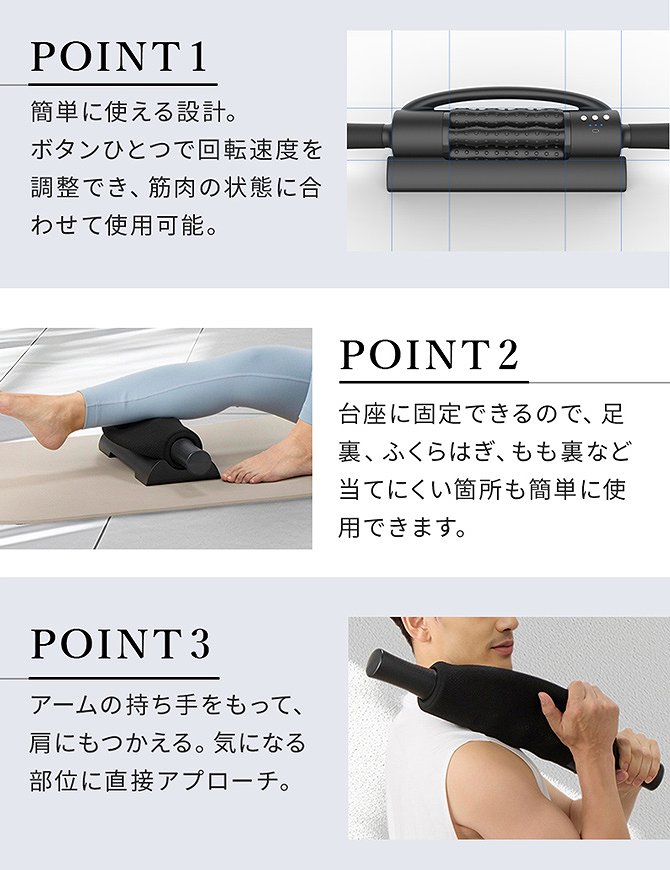 POINT 1

簡単に使える設計。ボタンひとつで回転速度を調整でき、筋肉の状態に合わせて使用可能。

POINT 2

台座に固定できるので、足裏、ふくらはぎ、もも裏など当てにくい箇所も簡単に使用できます。

POINT 3

アームの持ち手をもって、肩にもつかえる。気になる部位に直接アプローチ。