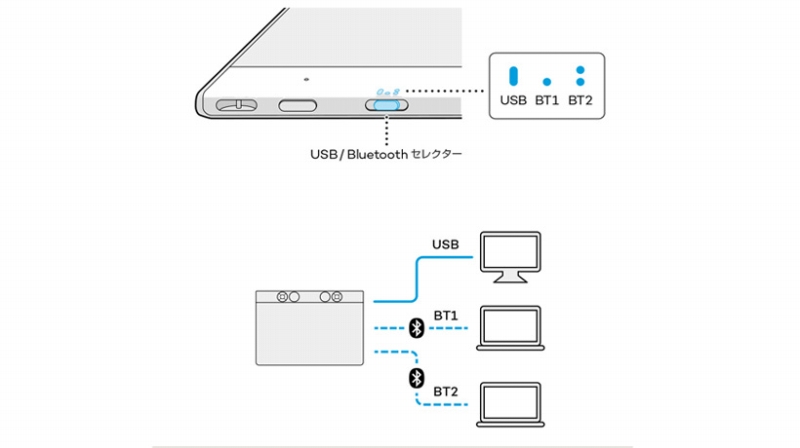 USB BT1 BT2

USB / Bluetooth セレクター

USB

BT1

BT2