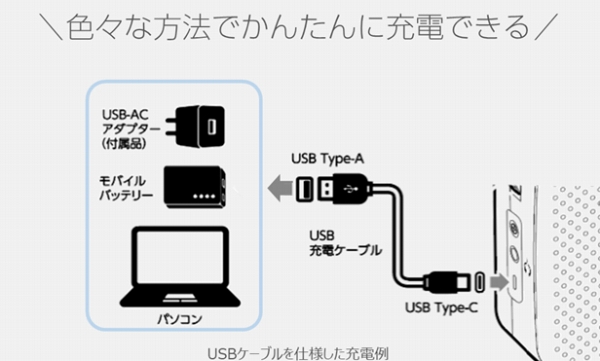 ＼色々な方法でかんたんに充電できる／

USB-AC
アダプター
(付属品)

モバイル
バッテリー

パソコン

USB Type-A

USB
充電ケーブル

USB Type-C

USBケーブルを仕様した充電例