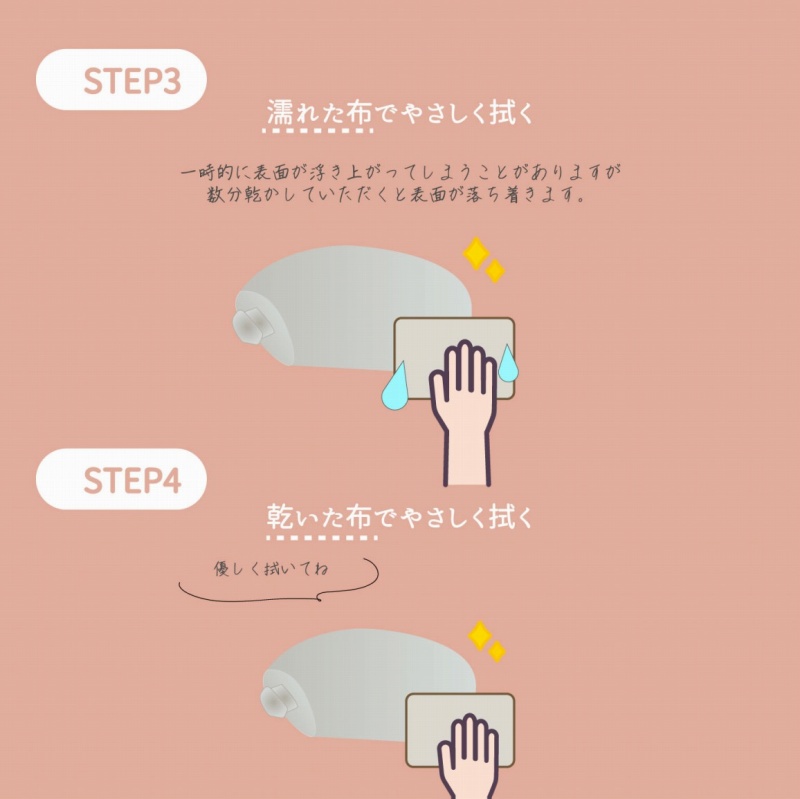 STEP3

濡れた布でやさしく拭く

一時的に表面が浮き上がってしまうことがありますが
数分乾かしていただくと表面が落ち着きます。

STEP4

乾いた布でやさしく拭く

優しく拭いてね