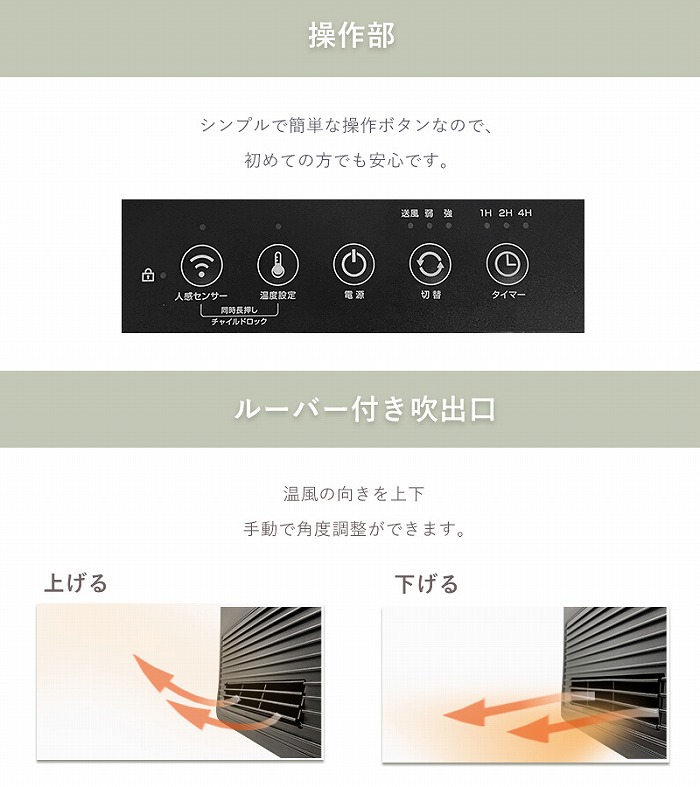 操作部

シンプルで簡単な操作ボタンなので、
初めての方でも安心です。

送風 弱 強

1H 2H 4H

人感センサー

温度設定

電源

切替

タイマー

同時長押し
チャイルドロック

ルーバー付き吹出口

温風の向きを上下
手動で角度調整ができます。

上げる

下げる