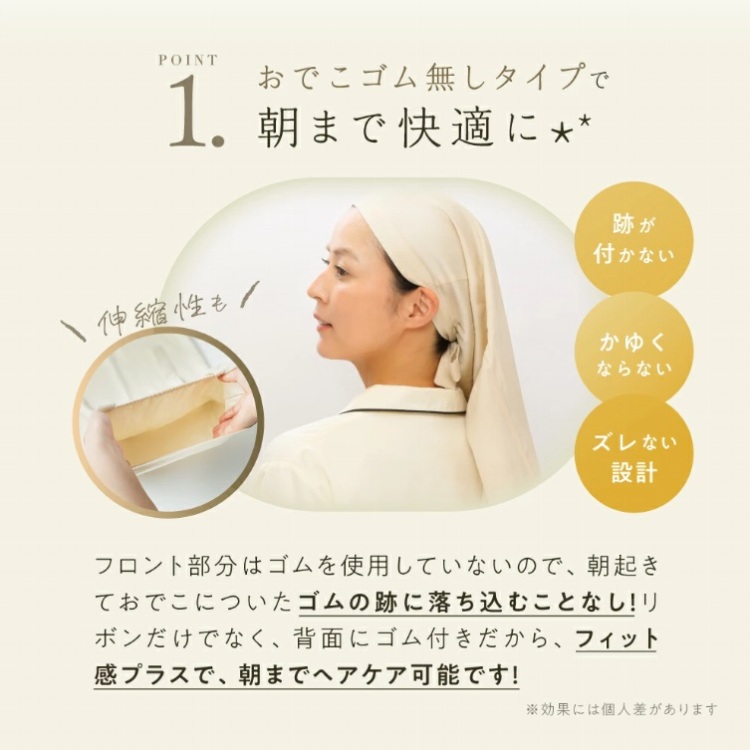 POINT
1.
おでこゴム無しタイプで
朝まで快適に★*

伸縮性も

跡が付かない

かゆくならない

ズレない設計

フロント部分はゴムを使用していないので、朝起きておでこについたゴムの跡に落ち込むことなし!リボンだけでなく、背面にゴム付きだから、フィット感プラスで、朝までヘアケア可能です!

※効果には個人差があります