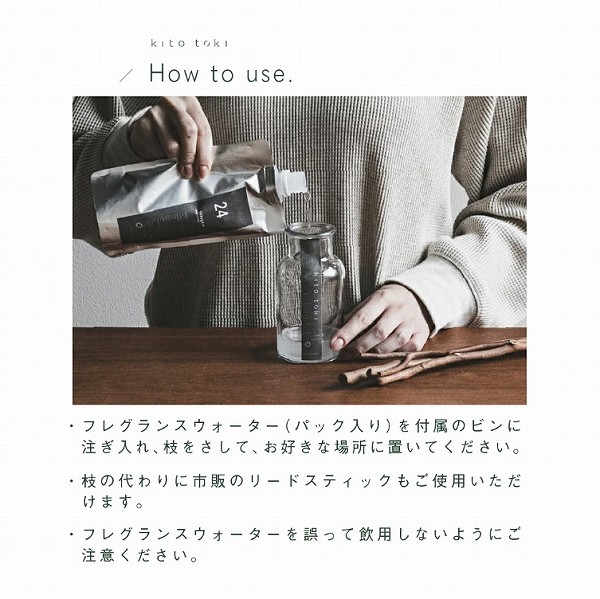 kito toki

/ How to use.

24

kito toki

・フレグランスウォーター(パック入り)を付属のビンに注ぎ入れ、枝をさして、お好きな場所に置いてください。

・枝の代わりに市販のリードスティックもご使用いただけます。

・フレグランスウォーターを誤って飲用しないようにご注意ください。