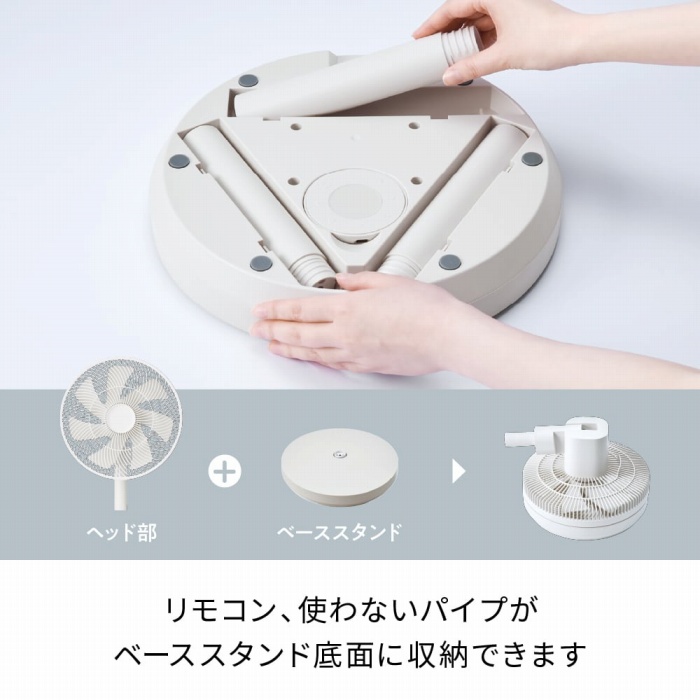 ヘッド部

ベーススタンド

リモコン、使わないパイプが
ベーススタンド底面に収納できます