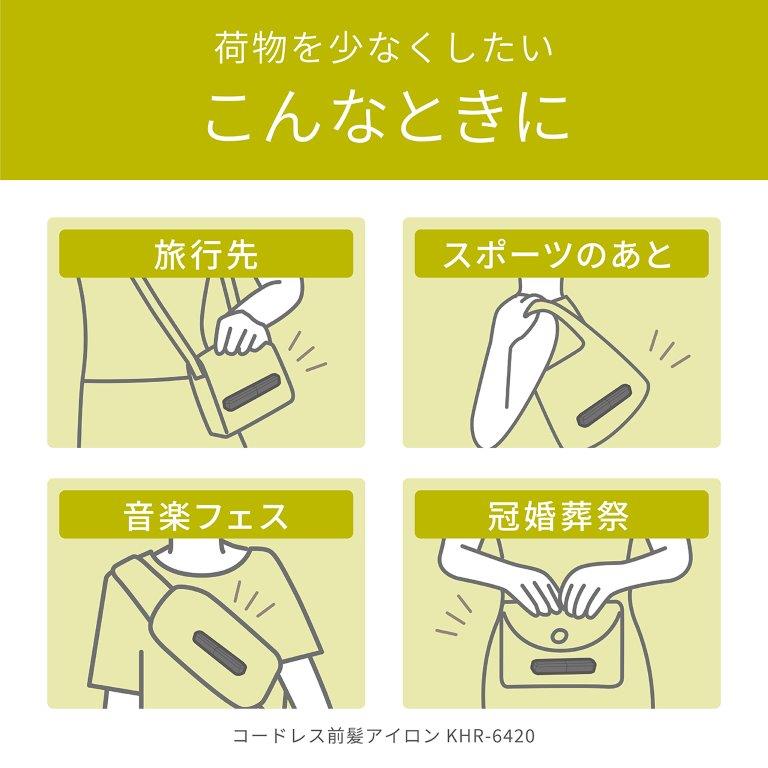 荷物を少なくしたい
こんなときに

旅行先

スポーツのあと

音楽フェス

冠婚葬祭

コードレス前髪アイロン KHR-6420