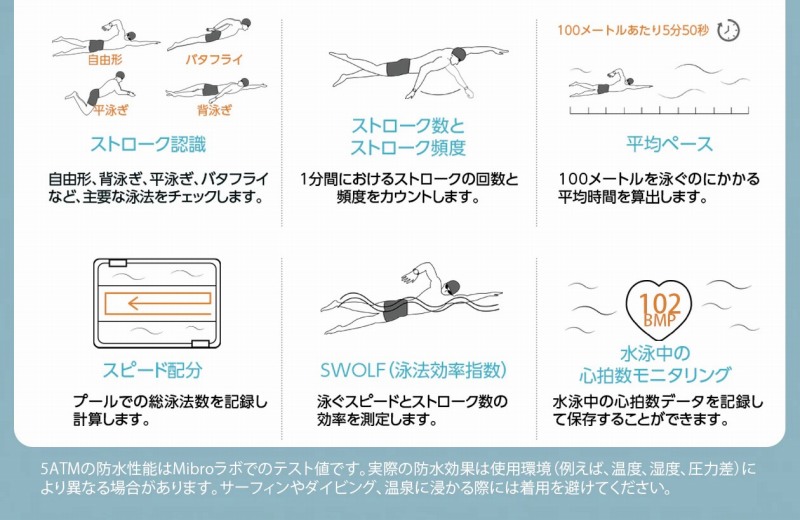 自由形　バタフライ
平泳ぎ　背泳ぎ

ストローク認識

自由形、背泳ぎ、平泳ぎ、バタフライなど、主要な泳法をチェックします。

ストローク数とストローク頻度

1分間におけるストロークの回数と頻度をカウントします。

100メートルあたり5分50秒

平均ペース

100メートルを泳ぐのにかかる平均時間を算出します。

スピード配分

プールでの総泳法数を記録し計算します。

SWOLF（泳法効率指数）

泳ぐスピードとストローク数の効率を測定します。

102
BMP

水泳中の心拍数モニタリング

水泳中の心拍数データを記録して保存することができます。

5ATMの防水性能はMibroラボでのテスト値です。実際の防水効果は使用環境（例えば、温度、湿度、圧力差）により異なる場合があります。サーフィンやダイビング、温泉に浸かる際には着用を避けてください。