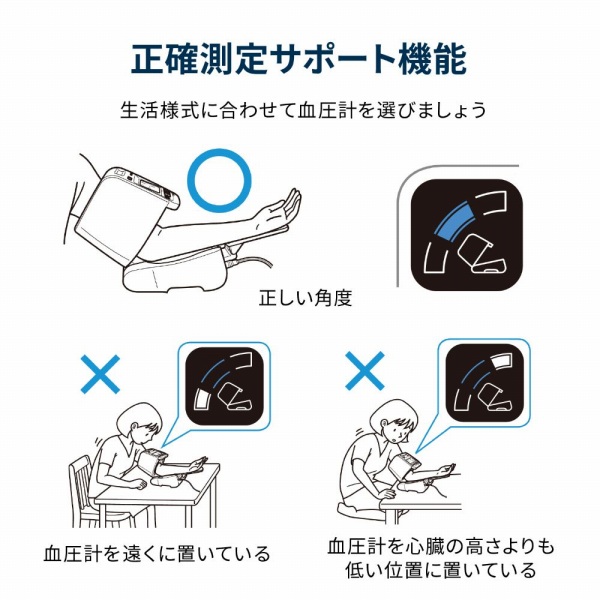 正確測定サポート機能

生活様式に合わせて血圧計を選びましょう

正しい角度

血圧計を遠くに置いている

血圧計を心臓の高さよりも低い位置に置いている