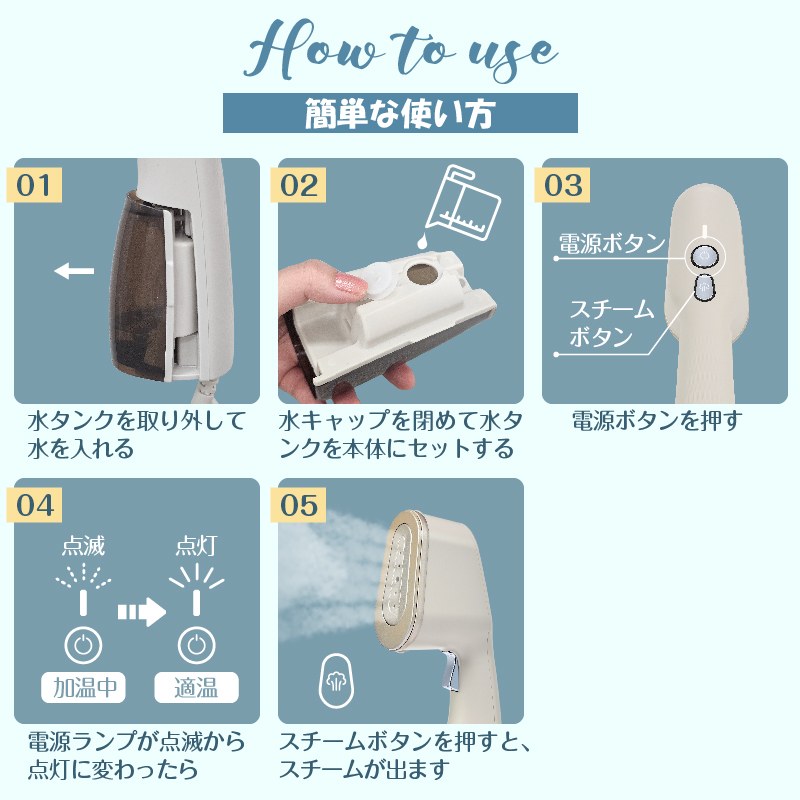 How to use

簡単な使い方

01

水タンクを取り外して水を入れる

02

水キャップを閉めて水タンクを本体にセットする

03

電源ボタン

スチームボタン

電源ボタンを押す

04

点滅

点灯

加温中

適温

電源ランプが点滅から点灯に変わったら

05

スチームボタンを押すと、スチームが出ます