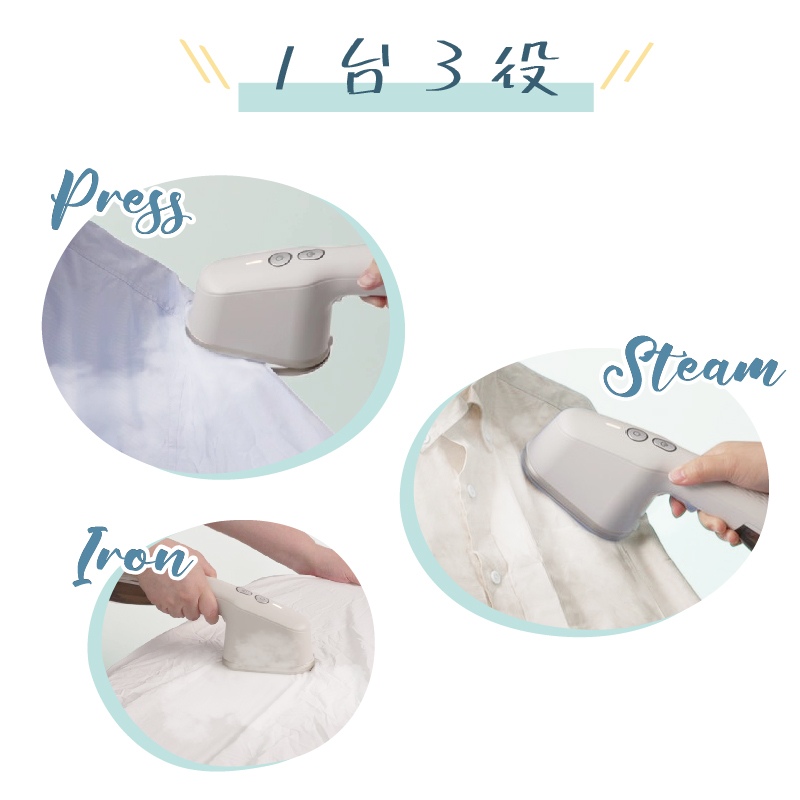 1台3役

Press

Steam

Iron