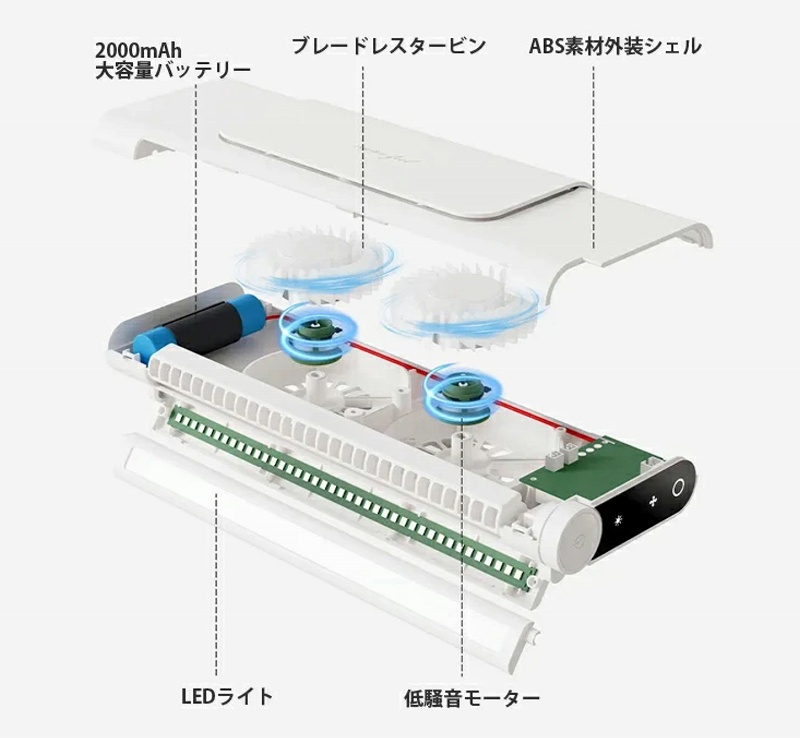 2000mAh
大容量バッテリー

ブレードレスタービン

ABS素材外装シェル

LEDライト

低騒音モーター