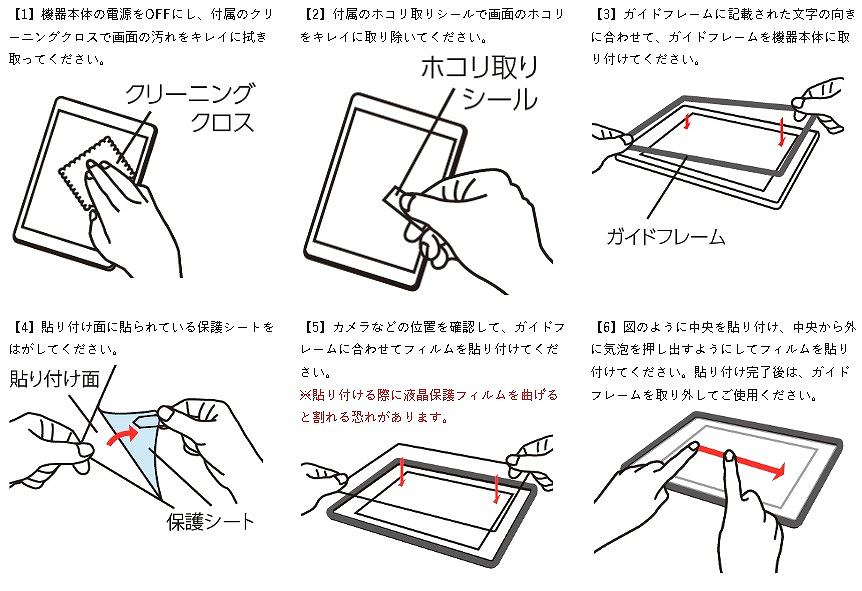 【1】機器本体の電源をOFFにし、付属のクリーニングクロスで画面の汚れをキレイに拭き取ってください。

クリーニングクロス

【2】付属のホコリ取りシールで画面のホコリをキレイに取り除いてください。

ホコリ取りシール

【3】ガイドフレームに記載された文字の向きに合わせて、ガイドフレームを機器本体に取り付けてください。

ガイドフレーム

【4】貼り付け面に貼られている保護シートをはがしてください。

貼り付け面

保護シート

【5】カメラなどの位置を確認して、ガイドフレームに合わせてフィルムを貼り付けてください。

※貼り付ける際に液晶保護フィルムを曲げると割れる恐れがあります。

【6】図のように中央を貼り付け、中央から外に気泡を押し出すようにしてフィルムを貼り付けてください。貼り付け完了後は、ガイドフレームを取り外してご使用ください。