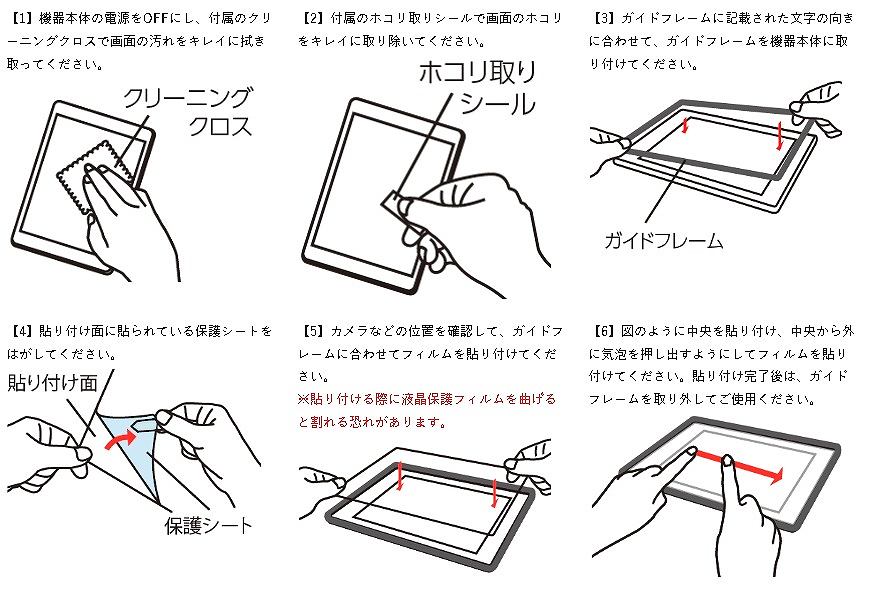 【1】機器本体の電源をOFFにし、付属のクリーニングクロスで画面の汚れをキレイに拭き取ってください。

クリーニングクロス

【2】付属のホコリ取りシールで画面のホコリをキレイに取り除いてください。

ホコリ取りシール

【3】ガイドフレームに記載された文字の向きに合わせて、ガイドフレームを機器本体に取り付けてください。

ガイドフレーム

【4】貼り付け面に貼られている保護シートをはがしてください。

貼り付け面

保護シート

【5】カメラなどの位置を確認して、ガイドフレームに合わせてフィルムを貼り付けてください。
※貼り付ける際に液晶保護フィルムを曲げると割れる恐れがあります。

【6】図のように中央を貼り付け、中央から外に気泡を押し出すようにしてフィルムを貼り付けてください。貼り付け完了後は、ガイドフレームを取り外してご使用ください。