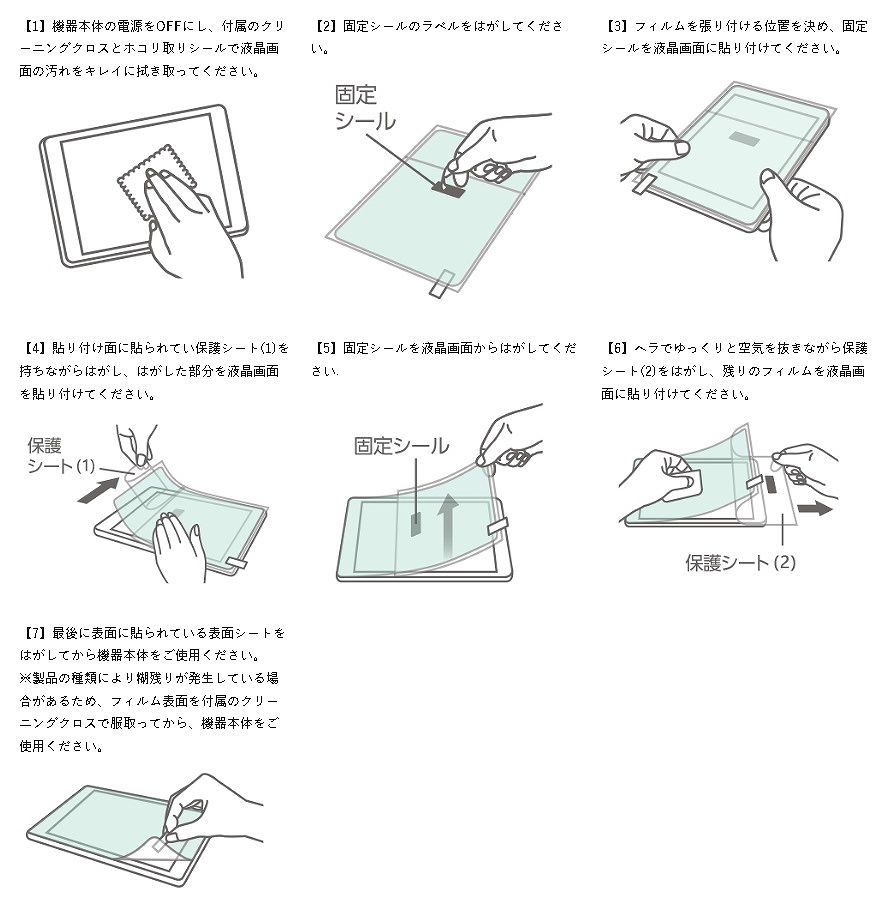 【1】機器本体の電源をOFFにし、付属のクリーニングクロスとホコリ取りシールで液晶画面の汚れをキレイに拭き取ってください。

【2】固定シールのラベルをはがしてください。

固定シール

【3】フィルムを張り付ける位置を決め、固定シールを液晶画面に貼り付けてください。

【4】貼り付け面に貼られてい保護シート(1)を持ちながらはがし、はがした部分を液晶画面を貼り付けてください。

保護シート(1)

【5】固定シールを液晶画面からはがしてください.

固定シール

【6】ヘラでゆっくりと空気を抜きながら保護シート(2)をはがし、残りのフィルムを液晶画面に貼り付けてください。

保護シート(2)

【7】最後に表面に貼られている表面シートをはがしてから機器本体をご使用ください。
※製品の種類により糊残りが発生している場合があるため、フィルム表面を付属のクリーニングクロスで服取ってから、機器本体をご使用ください。