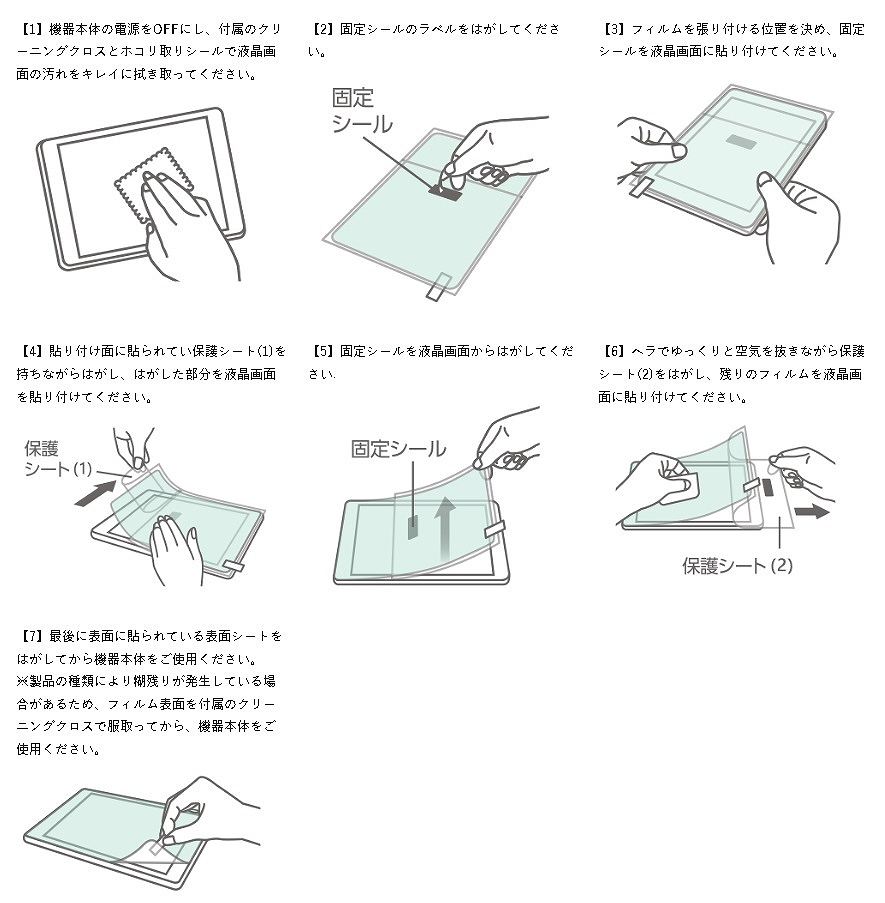 【1】機器本体の電源をOFFにし、付属のクリーニングクロスとホコリ取りシールで液晶画面の汚れをキレイに拭き取ってください。

【2】固定シールのラベルをはがしてください。

固定シール

【3】フィルムを張り付ける位置を決め、固定シールを液晶画面に貼り付けてください。

【4】貼り付け面に貼られてい保護シート(1)を持ちながらはがし、はがした部分を液晶画面を貼り付けてください。

保護シート(1)

【5】固定シールを液晶画面からはがしてください.

固定シール

【6】ヘラでゆっくりと空気を抜きながら保護シート(2)をはがし、残りのフィルムを液晶画面に貼り付けてください。

保護シート(2)

【7】最後に表面に貼られている表面シートをはがしてから機器本体をご使用ください。
※製品の種類により糊残りが発生している場合があるため、フィルム表面を付属のクリーニングクロスで服取ってから、機器本体をご使用ください。