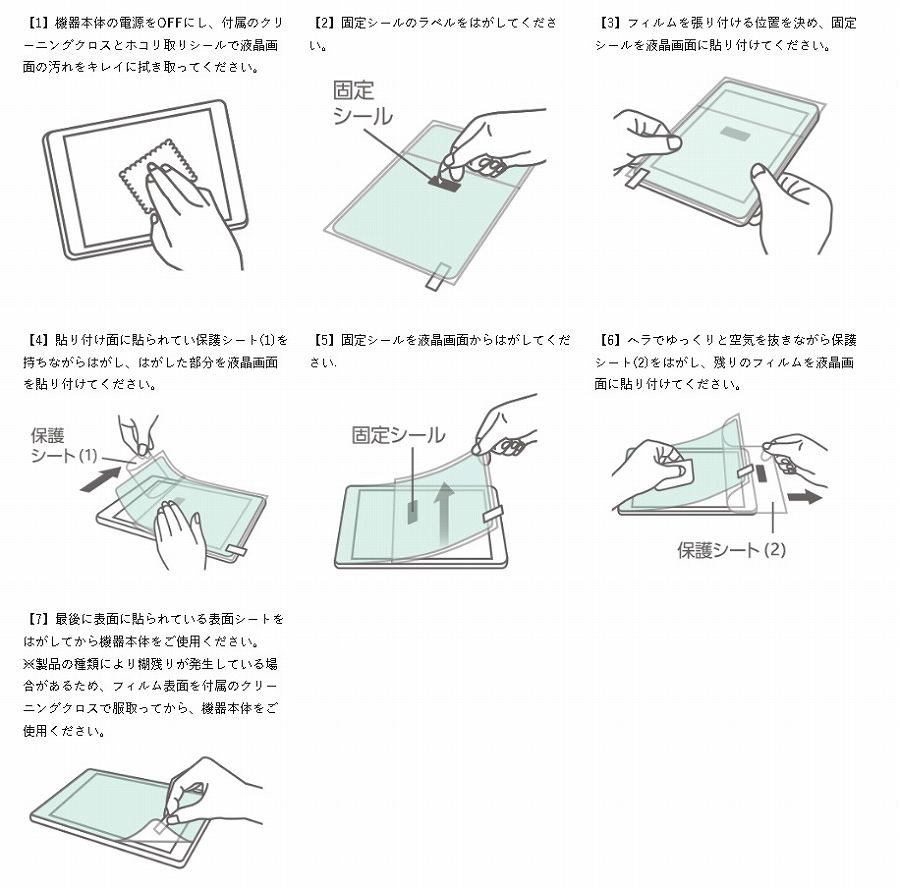 【1】機器本体の電源をOFFにし、付属のクリーニングクロスとホコリ取りシールで液晶画面の汚れをキレイに拭き取ってください。

【2】固定シールのラベルをはがしてください。

固定シール

【3】フィルムを張り付ける位置を決め、固定シールを液晶画面に貼り付けてください。

【4】貼り付け面に貼られてい保護シート(1)を持ちながらはがし、はがした部分を液晶画面を貼り付けてください。

保護シート(1)

【5】固定シールを液晶画面からはがしてください.

固定シール

【6】ヘラでゆっくりと空気を抜きながら保護シート(2)をはがし、残りのフィルムを液晶画面に貼り付けてください。

保護シート(2)

【7】最後に表面に貼られている表面シートをはがしてから機器本体をご使用ください。
※製品の種類により糊残りが発生している場合があるため、フィルム表面を付属のクリーニングクロスで服取ってから、機器本体をご使用ください。