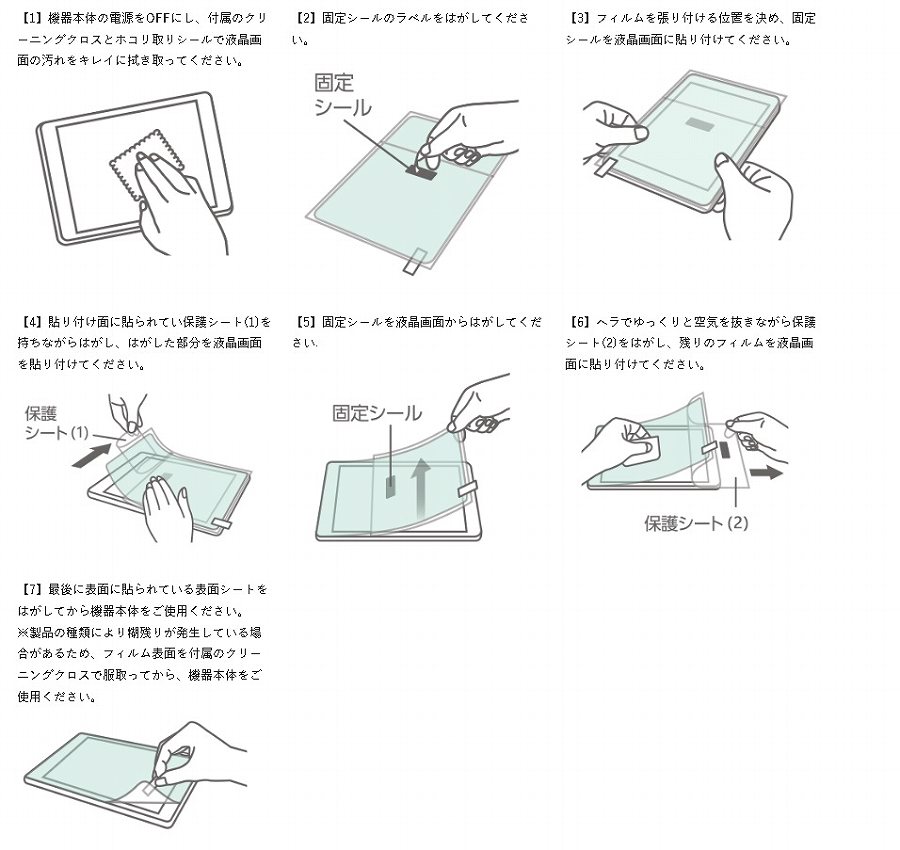 【1】機器本体の電源をOFFにし、付属のクリーニングクロスとホコリ取りシールで液晶画面の汚れをキレイに拭き取ってください。

【2】固定シールのラベルをはがしてください。

固定シール

【3】フィルムを張り付ける位置を決め、固定シールを液晶画面に貼り付けてください。

【4】貼り付け面に貼られてい保護シート(1)を持ちながらはがし、はがした部分を液晶画面を貼り付けてください。

保護シート(1)

【5】固定シールを液晶画面からはがしてください。

固定シール

【6】ヘラでゆっくりと空気を抜きながら保護シート(2)をはがし、残りのフィルムを液晶画面に貼り付けてください。

保護シート(2)

【7】最後に表面に貼られている表面シートをはがしてから機器本体をご使用ください。
※製品の種類により糊残りが発生している場合があるため、フィルム表面を付属のクリーニングクロスで服取ってから、機器本体をご使用ください。