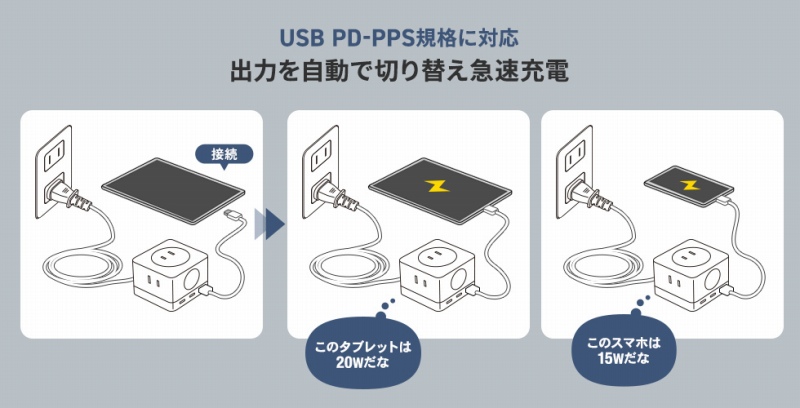 USB PD-PPS規格に対応
出力を自動で切り替え急速充電

接続

このタブレットは
20Wだな

このスマホは
15Wだな